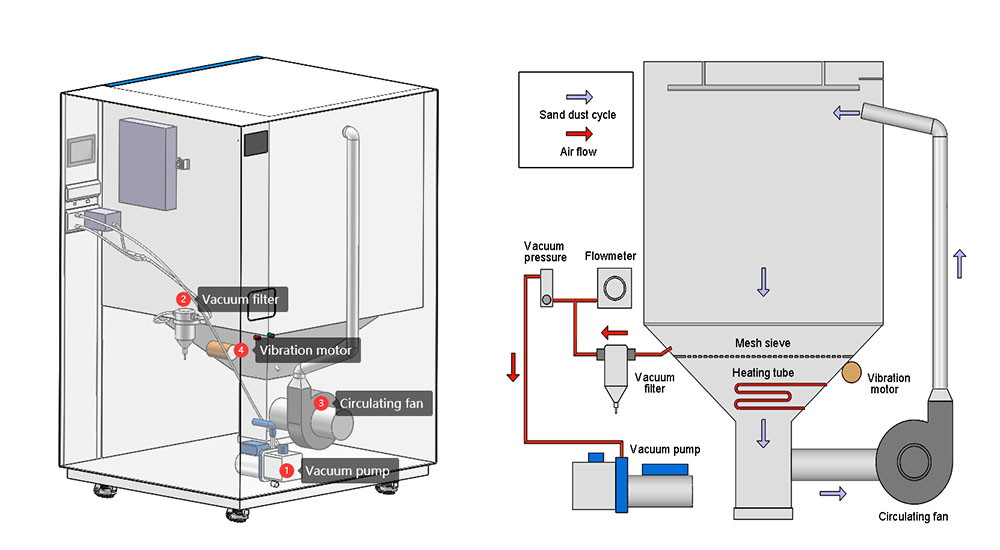 2 Vacuum filter
4 Vibration motor
3 Circulating fan
1 Vacuum pump

Sand dust cycle
Air flow

Vacuum pressure
Flowmeter
Mesh sieve
Vacuum filter
Heating tube
Vibration motor
Vacuum pump
Circulating fan