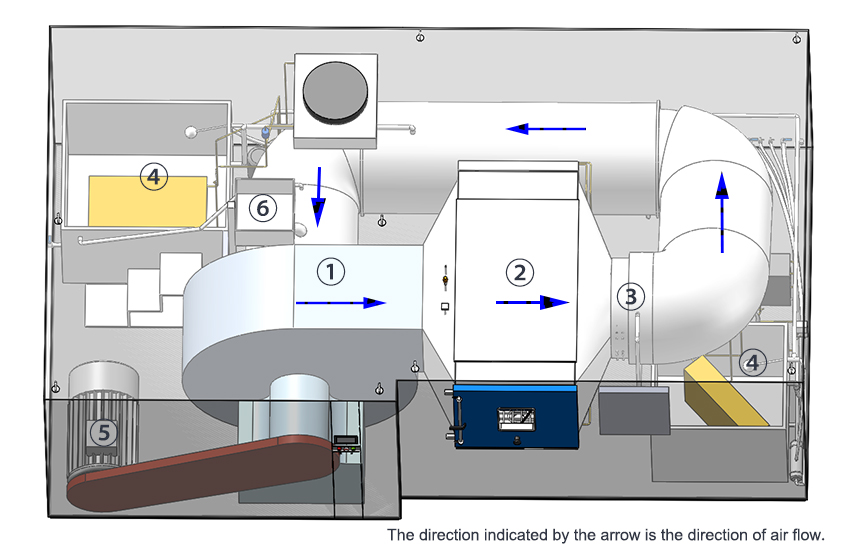 4

6

1

2

3

4

5

The direction indicated by the arrow is the direction of air flow.