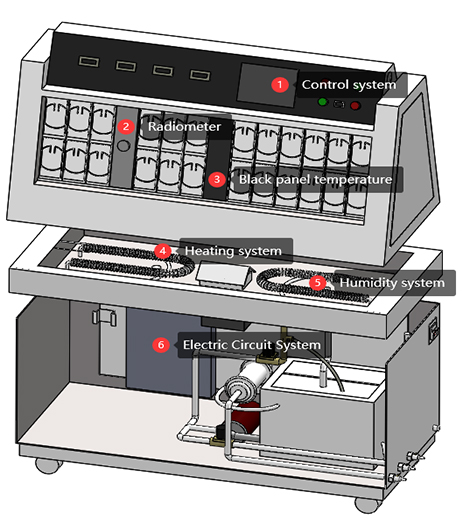 1 Control system
2 Radiometer
3 Black panel temperature
4 Heating system
5 Humidity system
6 Electric Circuit System