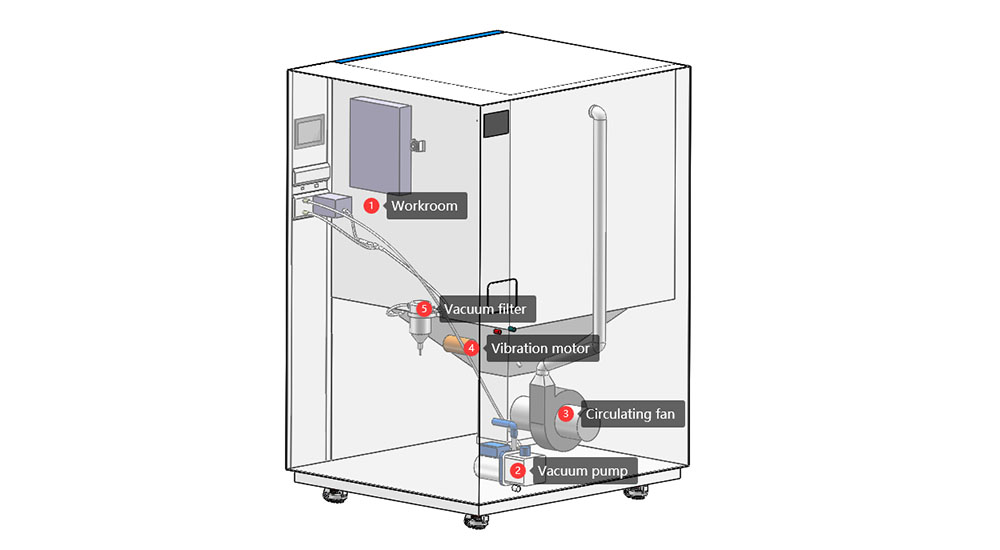 1 Workroom

5 Vacuum filter

4 Vibration motor

3 Circulating fan

2 Vacuum pump