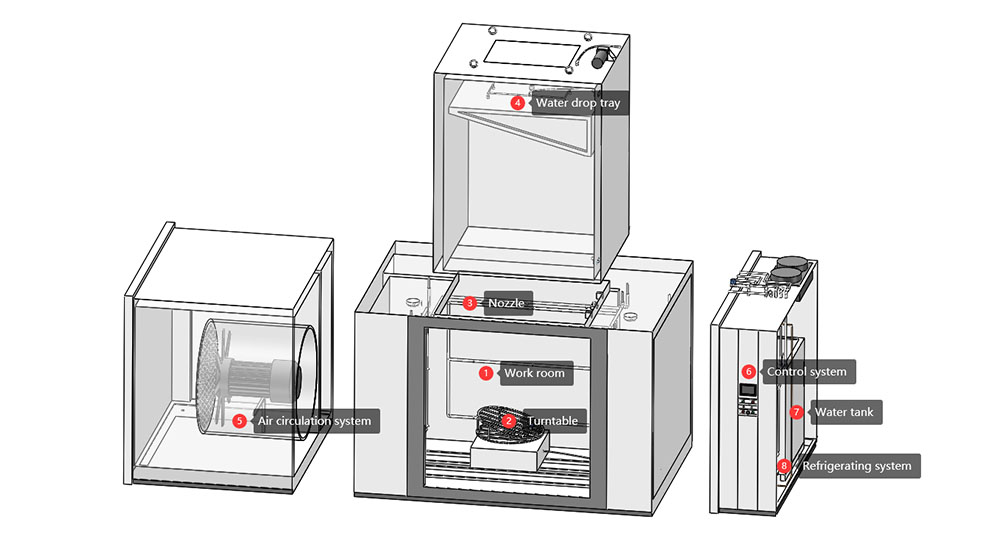 4 Water drop tray

3 Nozzle

1 Work room

2 Turntable

5 Air circulation system

6 Control system

7 Water tank

8 Refrigerating system