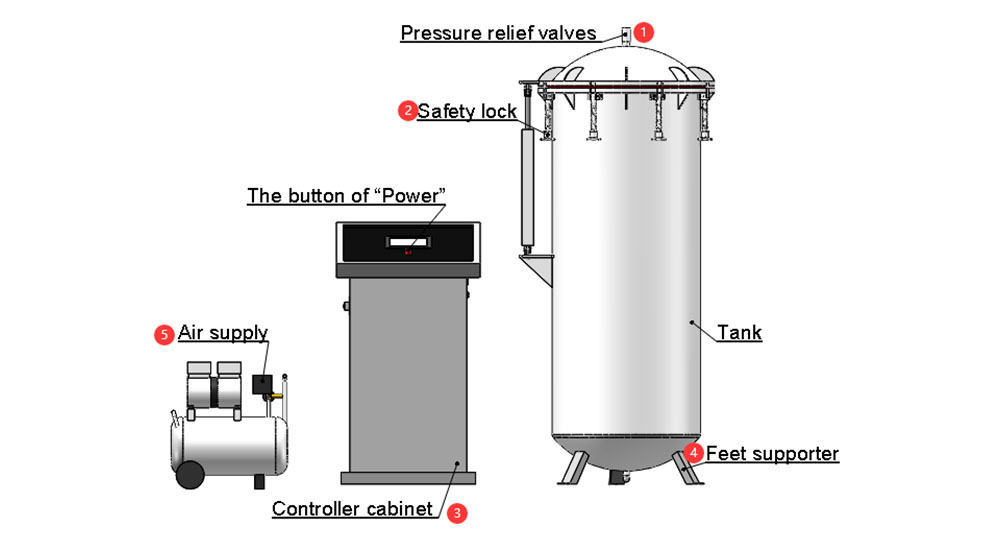 Pressure relief valves 1

2 Safety lock

The button of “Power”

5 Air supply

Tank

4 Feet supporter

Controller cabinet 3